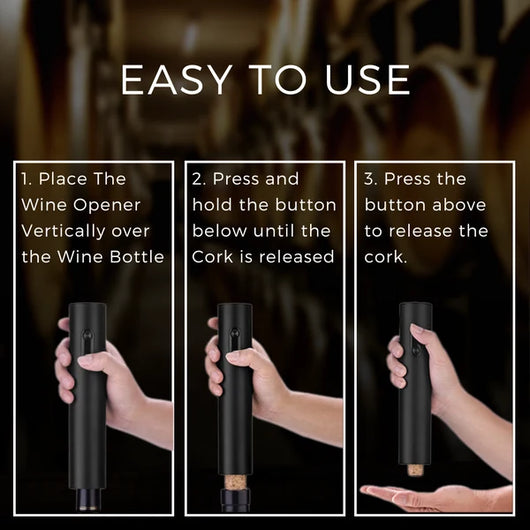 EASY TO USE

1. Place The Wine Opener Vertically over the Wine Bottle

2. Press and hold the button below until the Cork is released

3. Press the button above to release the cork.